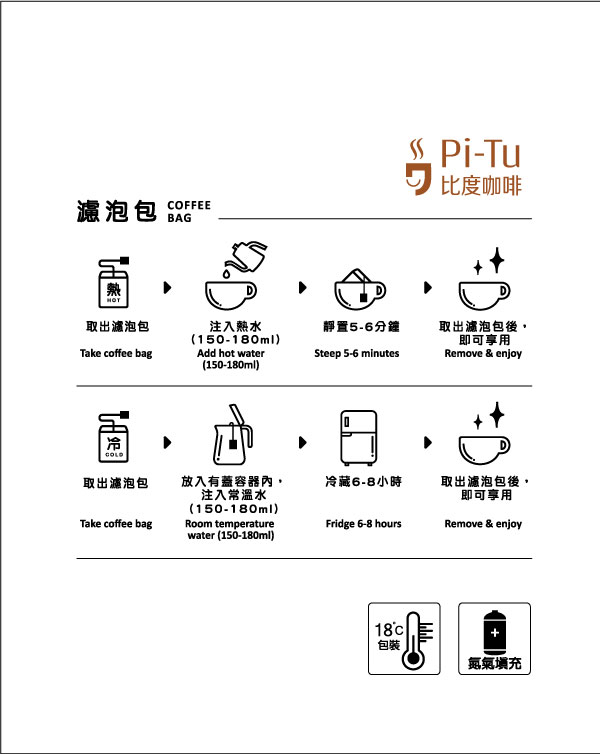 Pi-Tu
比度咖啡

濾泡包 COFFEE BAG

熱
HOT

取出濾泡包
Take coffee bag

注入熱水
(150-180ml)
Add hot water
(150-180ml)

靜置5-6分鐘
Steep 5-6 minutes

取出濾泡包後，
即可享用
Remove & enjoy

冷
COLD

取出濾泡包
Take coffee bag

放入有蓋容器內，
注入常溫水
(150-180ml)
Room temperature water (150-180ml)

冷藏6-8小時
Fridge 6-8 hours

取出濾泡包後，
即可享用
Remove & enjoy

18°C
包裝

氮氣填充